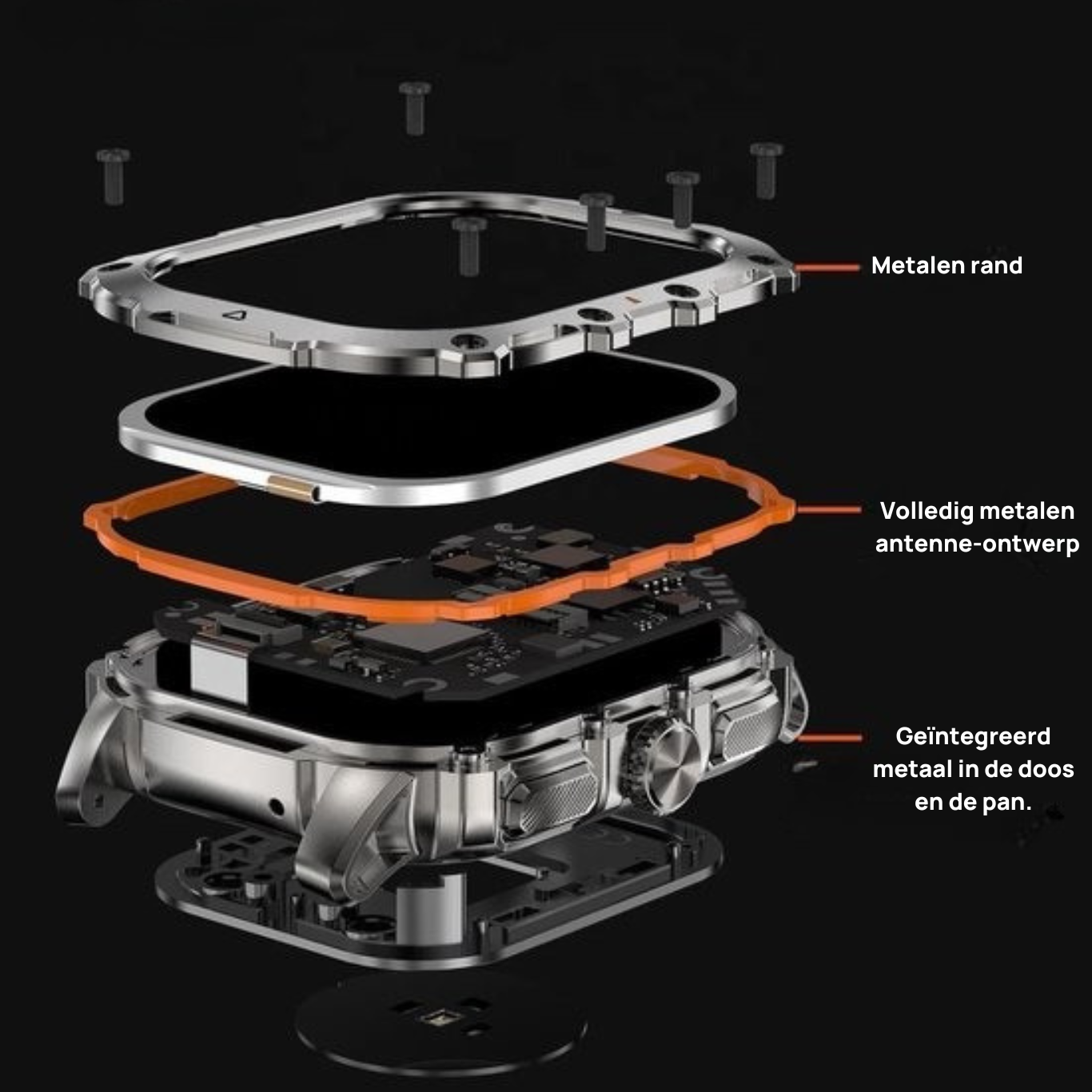 Metalen rand

Volledig metalen antenne-ontwerp

Geïntegreerd metaal in de doos en de pan.